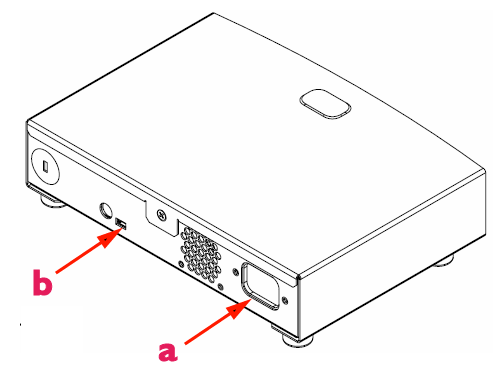 b

a